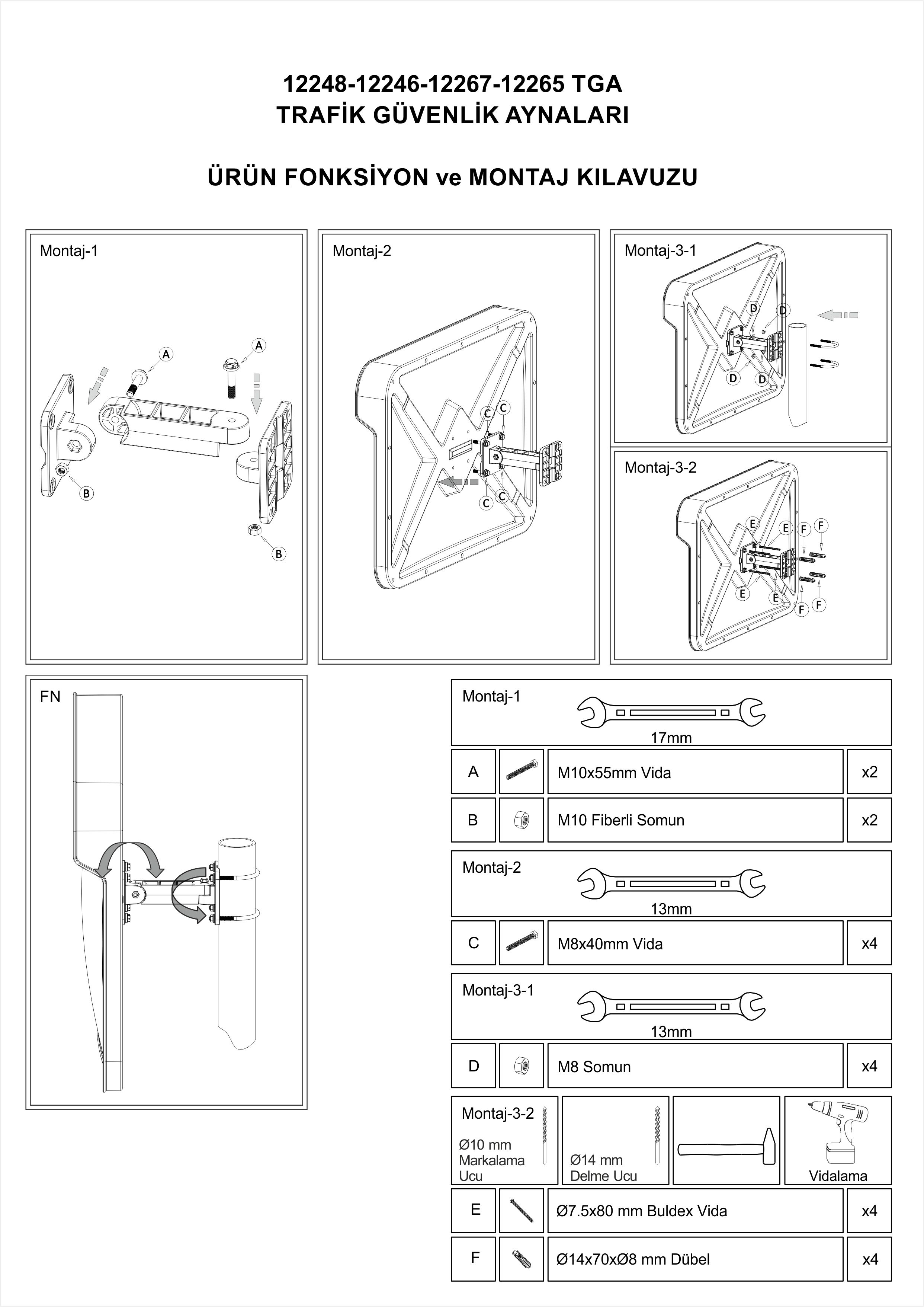 12248-12246-12267-12265 TGA
TRAFİK GÜVENLİK AYNALARI

ÜRÜN FONKSİYON ve MONTAJ KILAVUZU

Montaj-1

A A B B

Montaj-2

C C C C

Montaj-3-1

D D D D

Montaj-3-2

E E F F E E F F

FN

Montaj-1
17mm

| A | | M10x55mm Vida | x2 |
|---|---|---|---|
| B | | M10 Fiberli Somun | x2 |

Montaj-2
13mm

| C | | M8x40mm Vida | x4 |
|---|---|---|---|

Montaj-3-1
13mm

| D | | M8 Somun | x4 |
|---|---|---|---|

Montaj-3-2
Ø10 mm Markalama Ucu
Ø14 mm Delme Ucu
Vidalama

| E | | Ø7.5x80 mm Buldex Vida | x4 |
|---|---|---|---|
| F | | Ø14x70xØ8 mm Dübel | x4 |