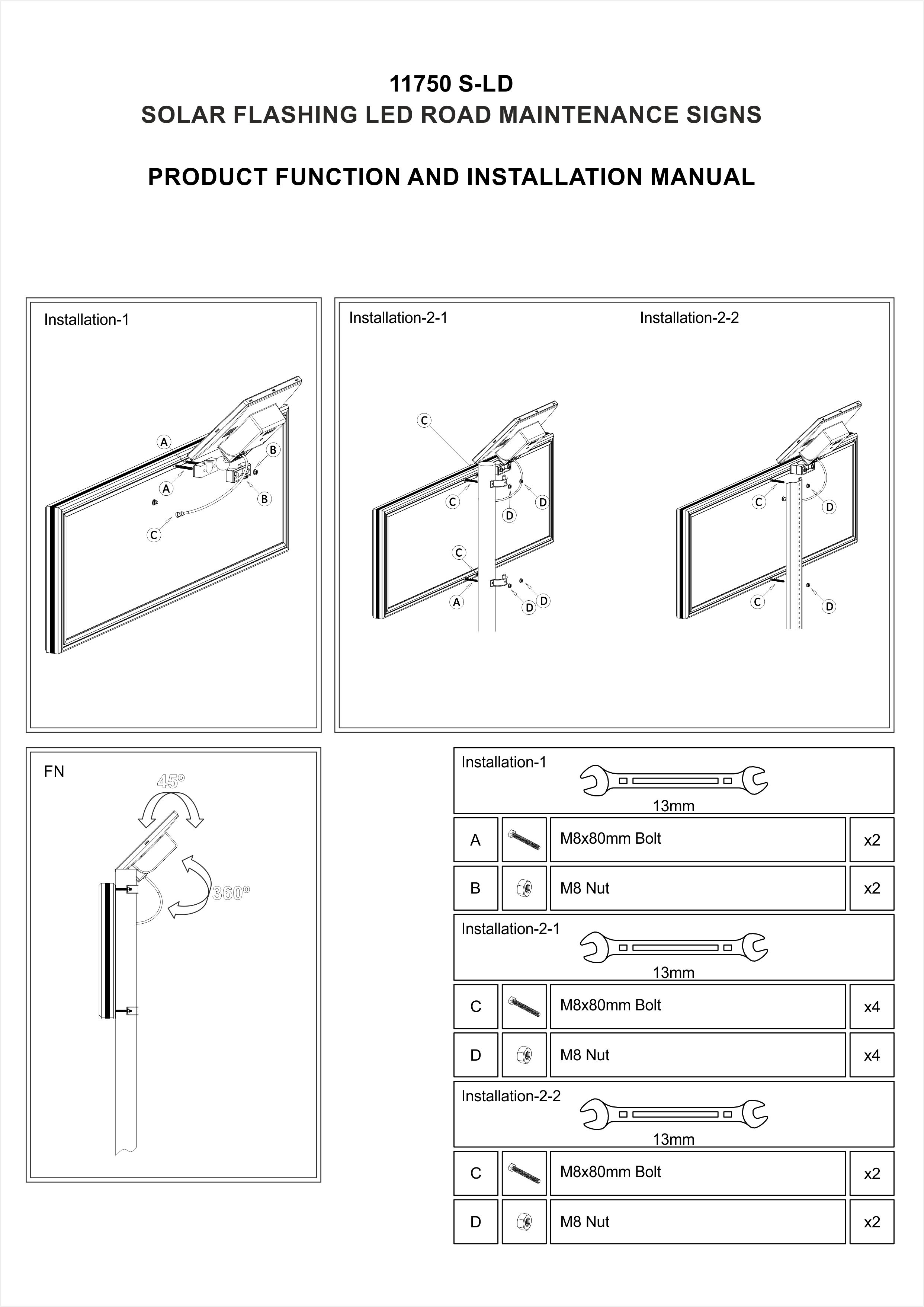 11750 S-LD
SOLAR FLASHING LED ROAD MAINTENANCE SIGNS

PRODUCT FUNCTION AND INSTALLATION MANUAL

Installation-1

A
B
A
B
C

Installation-2-1

C
C
D
D
C
A
D
D

Installation-2-2

C
D
C
D

FN

45°
360°

Installation-1
13mm

| A | | M8x80mm Bolt | x2 |
|---|---|---|---|
| B | | M8 Nut | x2 |

Installation-2-1
13mm

| C | | M8x80mm Bolt | x4 |
|---|---|---|---|
| D | | M8 Nut | x4 |

Installation-2-2
13mm

| C | | M8x80mm Bolt | x2 |
|---|---|---|---|
| D | | M8 Nut | x2 |