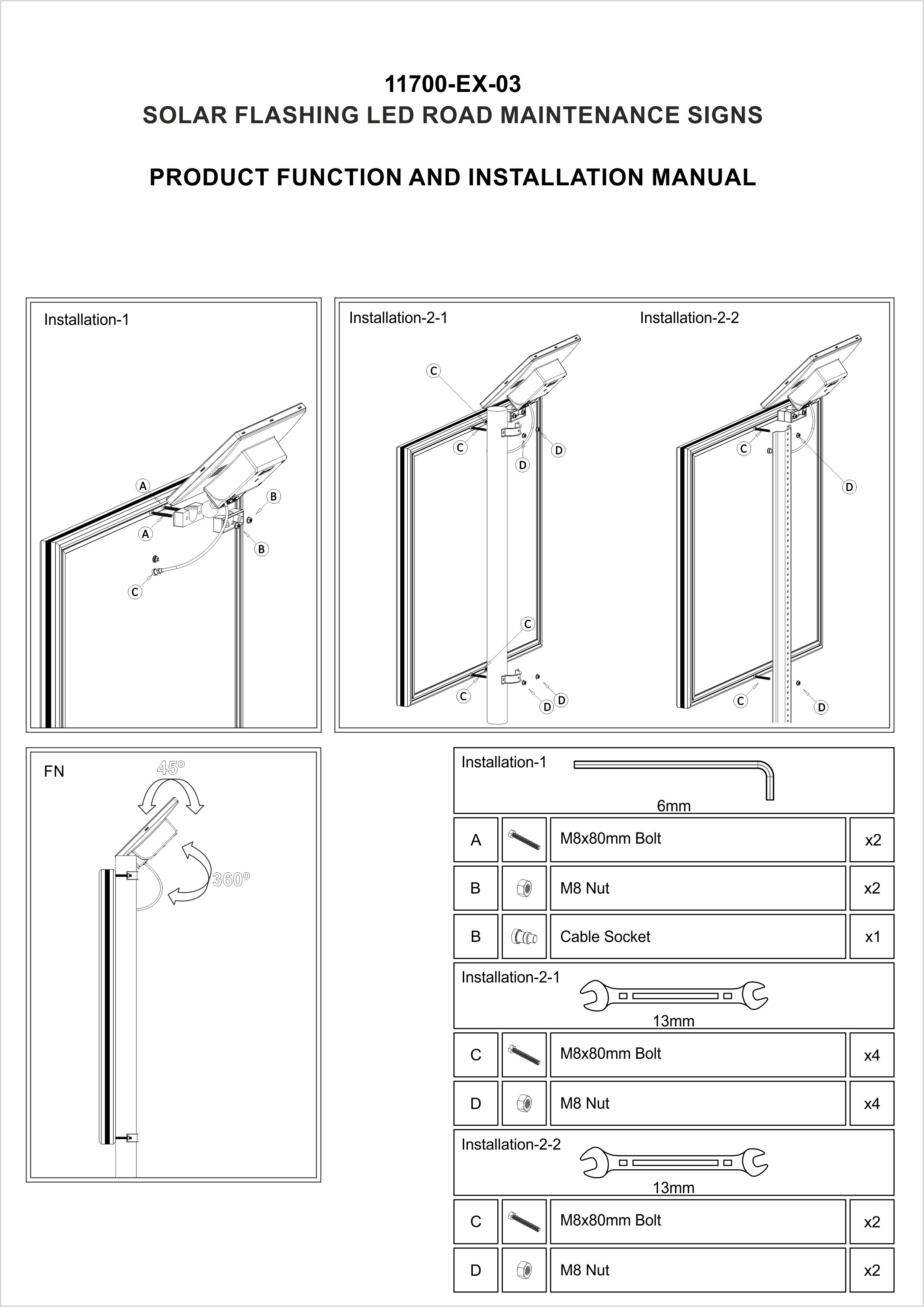 11700-EX-03
SOLAR FLASHING LED ROAD MAINTENANCE SIGNS

PRODUCT FUNCTION AND INSTALLATION MANUAL

Installation-1

A
B
A
B
C

Installation-2-1

C
C
D
D
C
C
D
D

Installation-2-2

C
D
C
D

FN

45°
360°

Installation-1
6mm

| A | | M8x80mm Bolt | x2 |
|---|---|---|---|
| B | | M8 Nut | x2 |
| B | | Cable Socket | x1 |

Installation-2-1
13mm

| C | | M8x80mm Bolt | x4 |
|---|---|---|---|
| D | | M8 Nut | x4 |

Installation-2-2
13mm

| C | | M8x80mm Bolt | x2 |
|---|---|---|---|
| D | | M8 Nut | x2 |