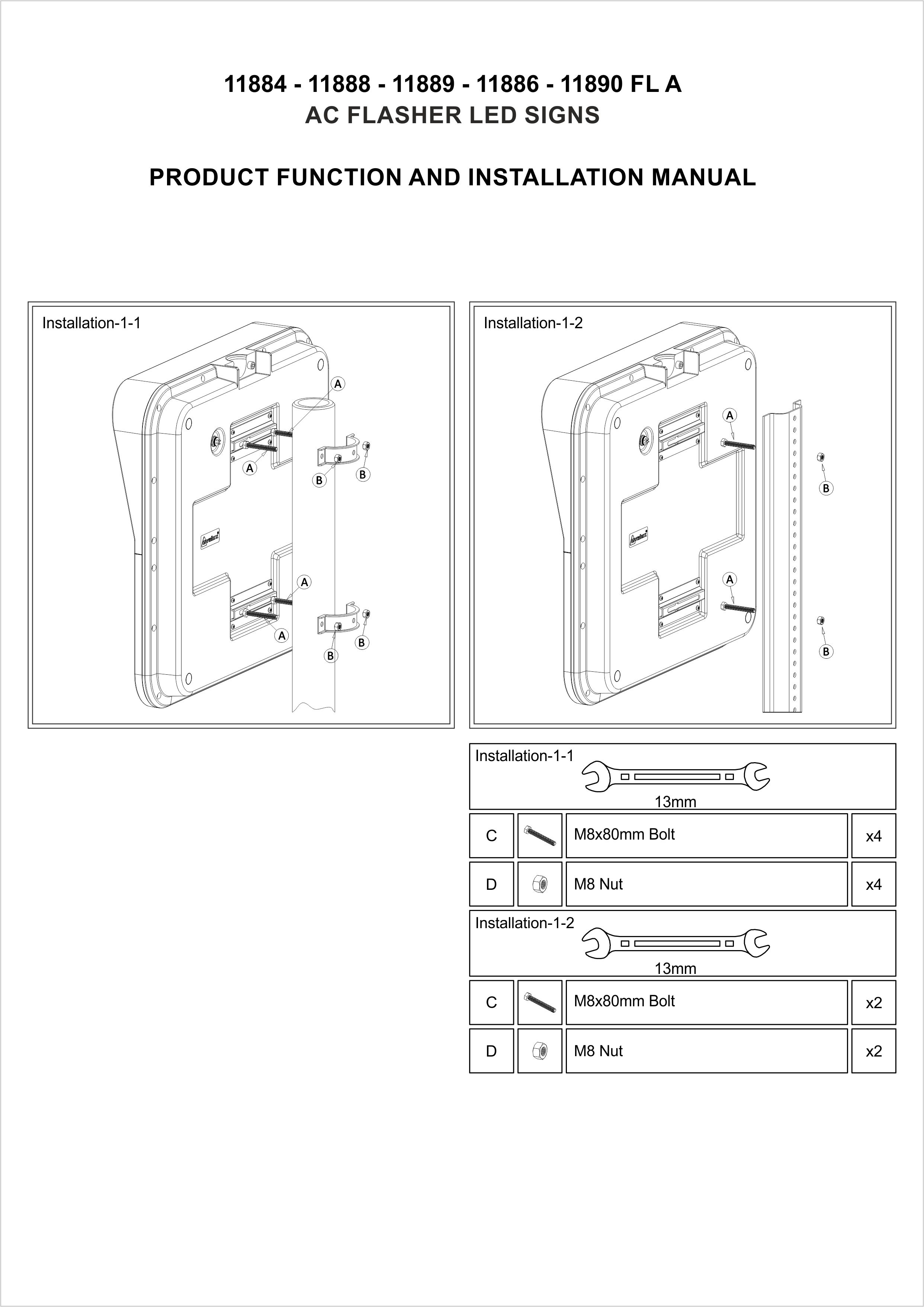 11884 - 11888 - 11889 - 11886 - 11890 FL A
AC FLASHER LED SIGNS

PRODUCT FUNCTION AND INSTALLATION MANUAL

Installation-1-1

A
A
B
B
A
A
B
B

Installation-1-2

A
B
A
B

Installation-1-1
13mm

| C | | M8x80mm Bolt | x4 |
|---|---|---|---|
| D | | M8 Nut | x4 |

Installation-1-2
13mm

| C | | M8x80mm Bolt | x2 |
|---|---|---|---|
| D | | M8 Nut | x2 |