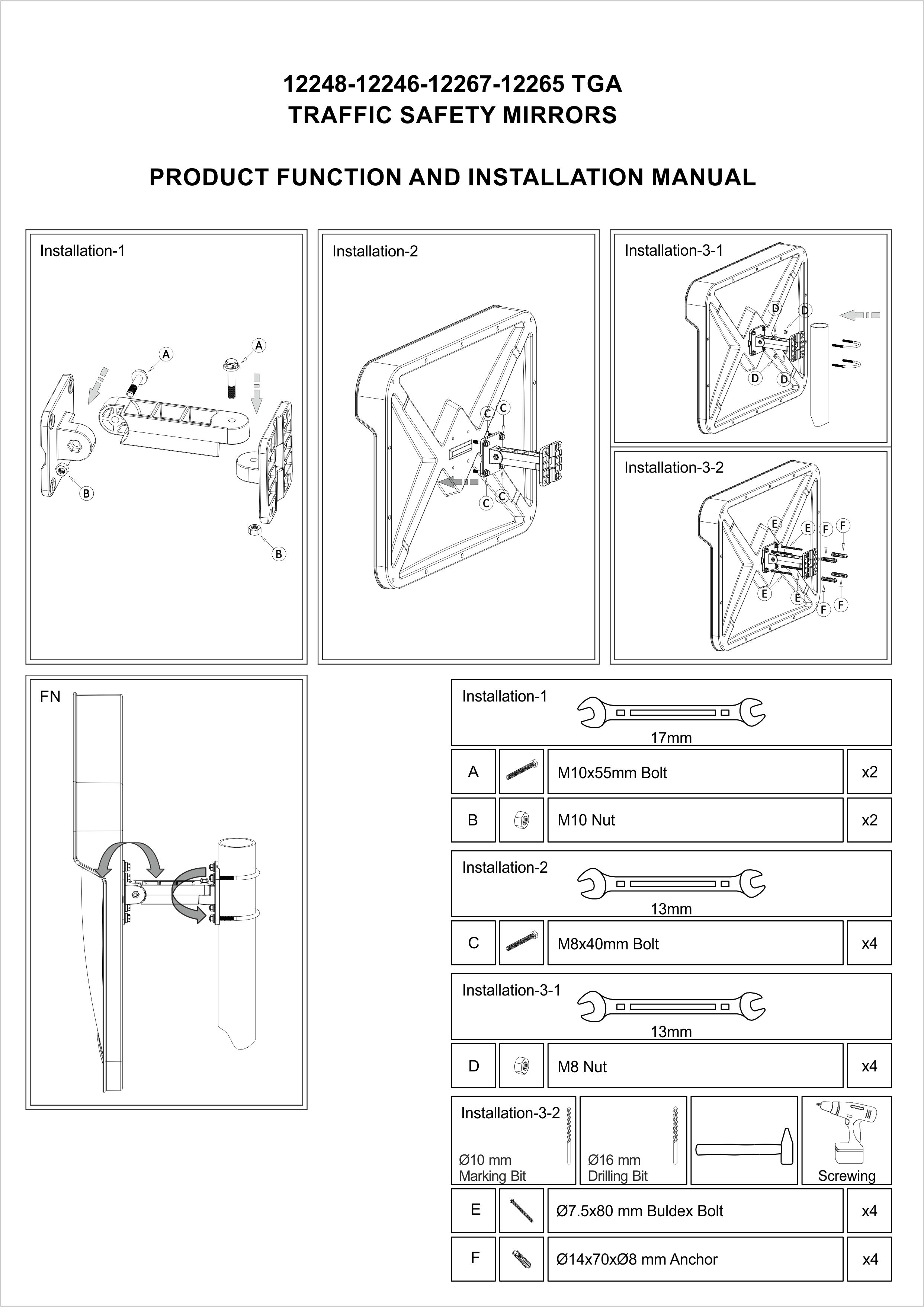 12248-12246-12267-12265 TGA
TRAFFIC SAFETY MIRRORS

PRODUCT FUNCTION AND INSTALLATION MANUAL

Installation-1

A A

B B

Installation-2

C C C C

Installation-3-1

D D D D

Installation-3-2

E E F F E E F F

FN

Installation-1
17mm

| A | | M10x55mm Bolt | x2 |
|---|---|---|---|
| B | | M10 Nut | x2 |

Installation-2
13mm

| C | | M8x40mm Bolt | x4 |
|---|---|---|---|

Installation-3-1
13mm

| D | | M8 Nut | x4 |
|---|---|---|---|

Installation-3-2
Ø10 mm Marking Bit
Ø16 mm Drilling Bit
Screwing

| E | | Ø7.5x80 mm Buldex Bolt | x4 |
|---|---|---|---|
| F | | Ø14x70xØ8 mm Anchor | x4 |