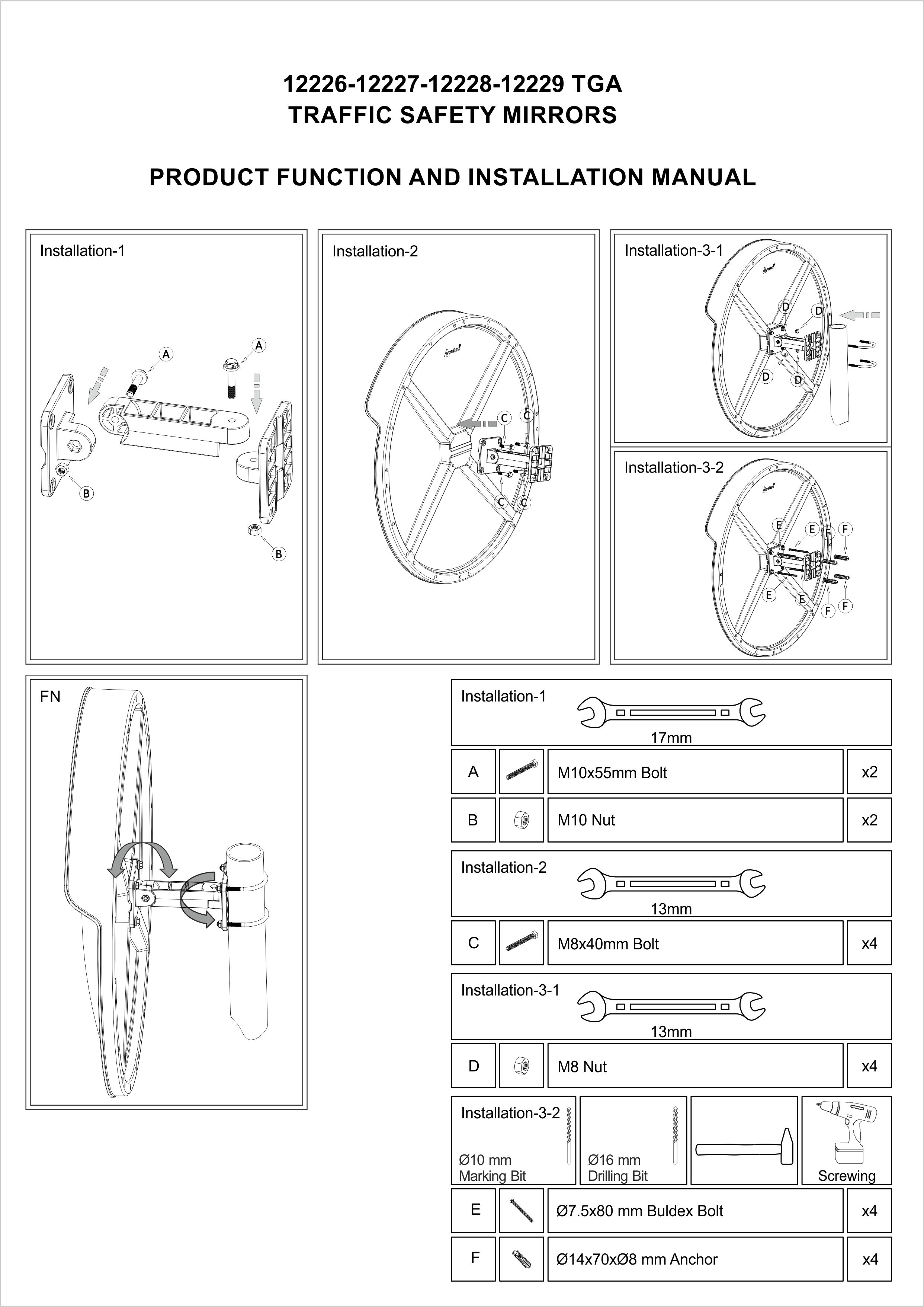 12226-12227-12228-12229 TGA
TRAFFIC SAFETY MIRRORS

PRODUCT FUNCTION AND INSTALLATION MANUAL

Installation-1

A A B B

Installation-2

C C C C

Installation-3-1

D D D D

Installation-3-2

E E F F E E F F

FN

Installation-1
17mm

| A | | M10x55mm Bolt | x2 |
|---|---|---|---|
| B | | M10 Nut | x2 |

Installation-2
13mm

| C | | M8x40mm Bolt | x4 |
|---|---|---|---|

Installation-3-1
13mm

| D | | M8 Nut | x4 |
|---|---|---|---|

Installation-3-2
Ø10 mm
Marking Bit
Ø16 mm
Drilling Bit
Screwing

| E | | Ø7.5x80 mm Buldex Bolt | x4 |
|---|---|---|---|
| F | | Ø14x70xØ8 mm Anchor | x4 |